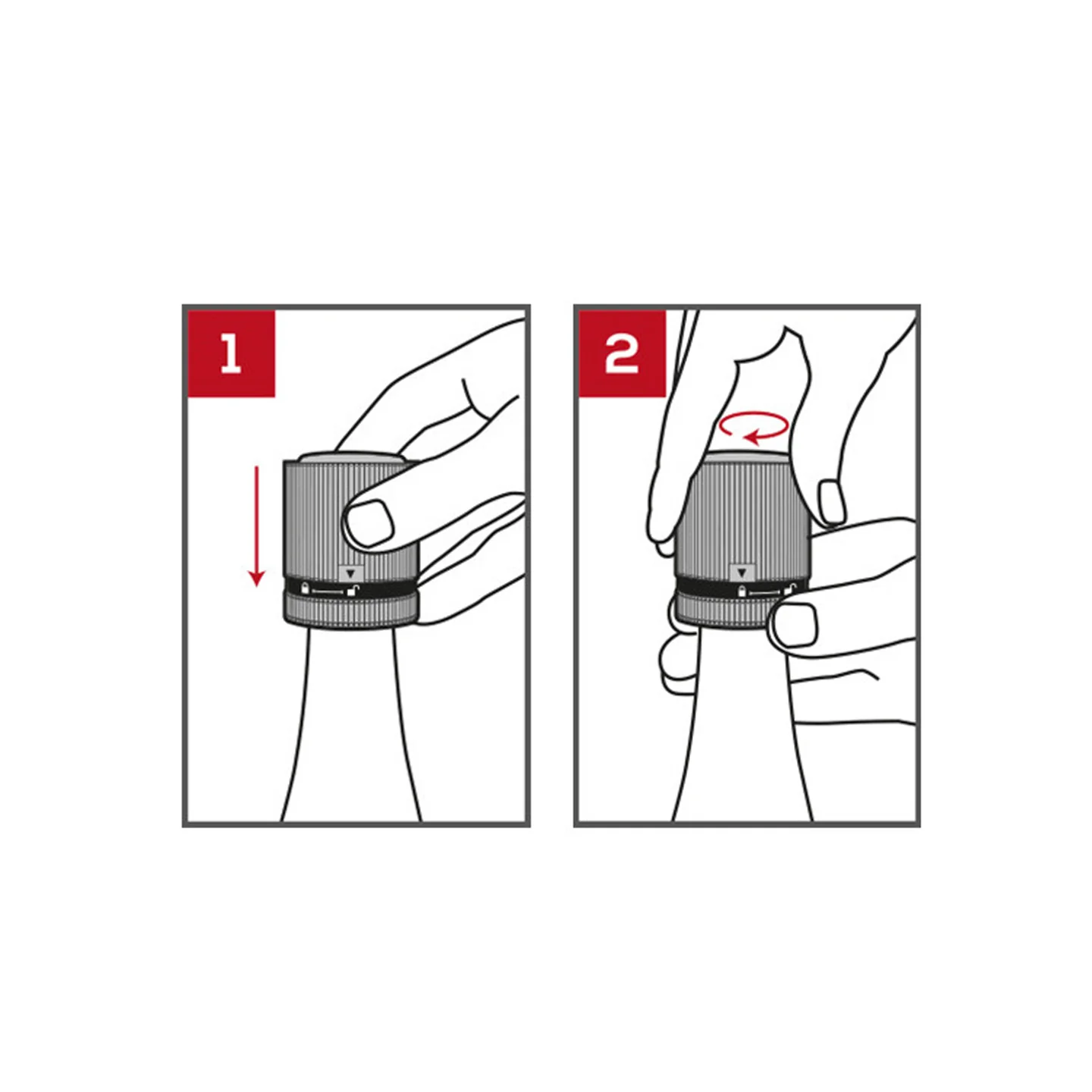 1

2